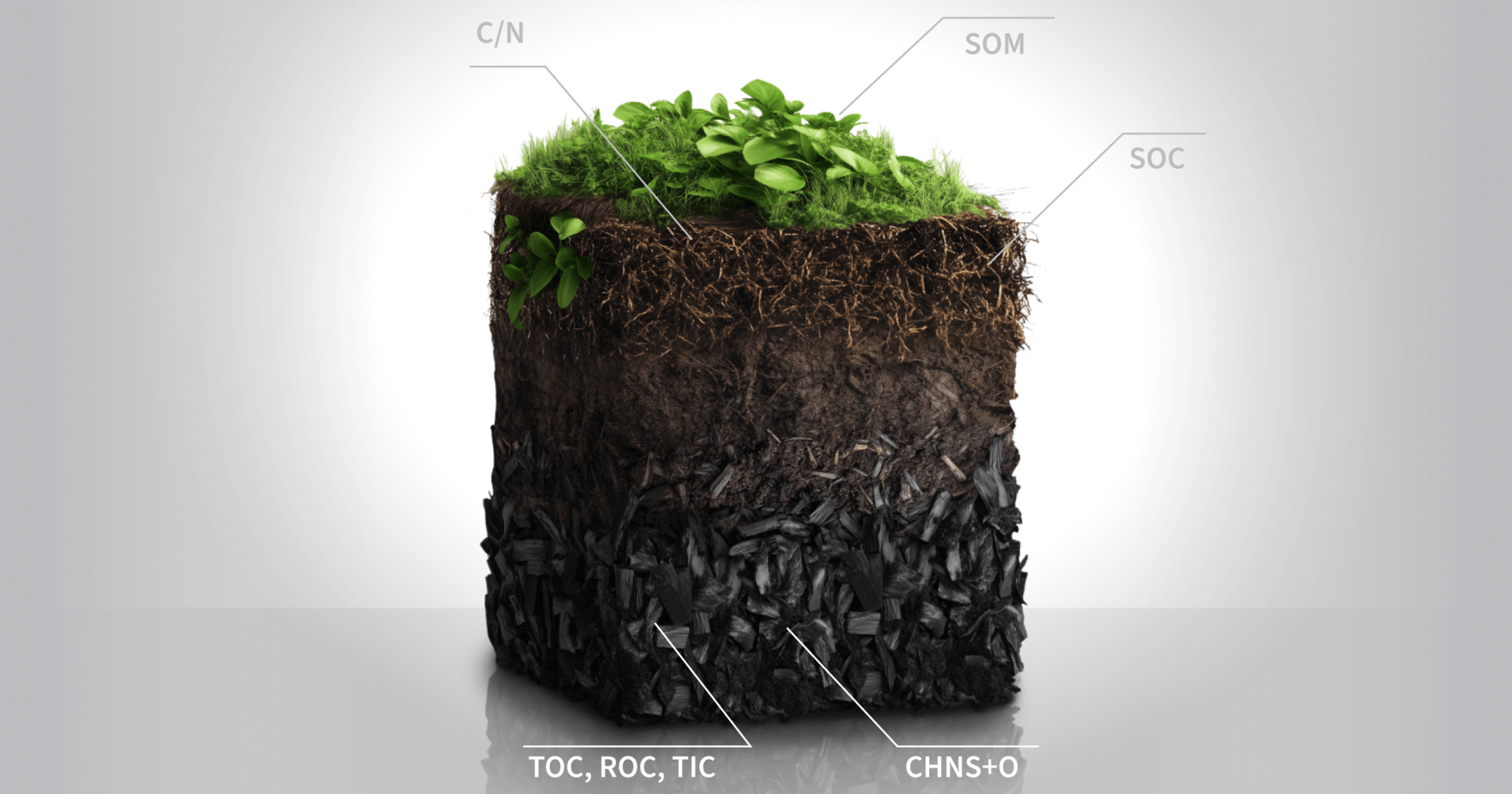 C/N

SOM

SOC

TOC, ROC, TIC

CHNS+O